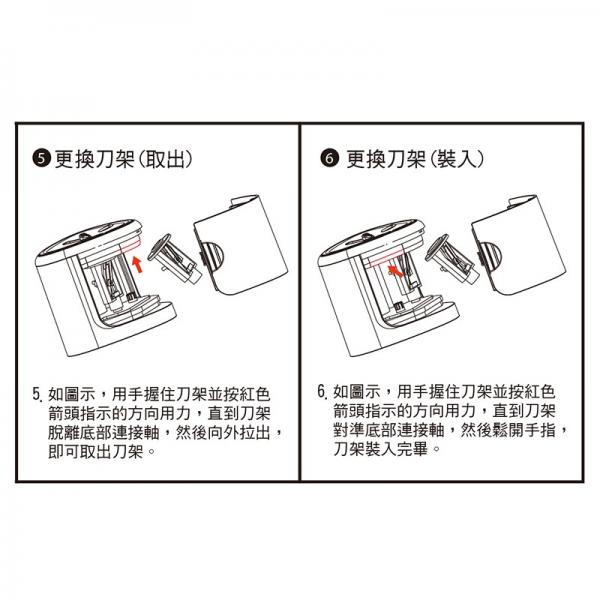 ❺ 更換刀架(取出)

5. 如圖示，用手握住刀架並按紅色箭頭指示的方向用力，直到刀架脫離底部連接軸，然後向外拉出，即可取出刀架。

❻ 更換刀架(裝入)

6. 如圖示，用手握住刀架並按紅色箭頭指示的方向用力，直到刀架對準底部連接軸，然後鬆開手指，刀架裝入完畢。