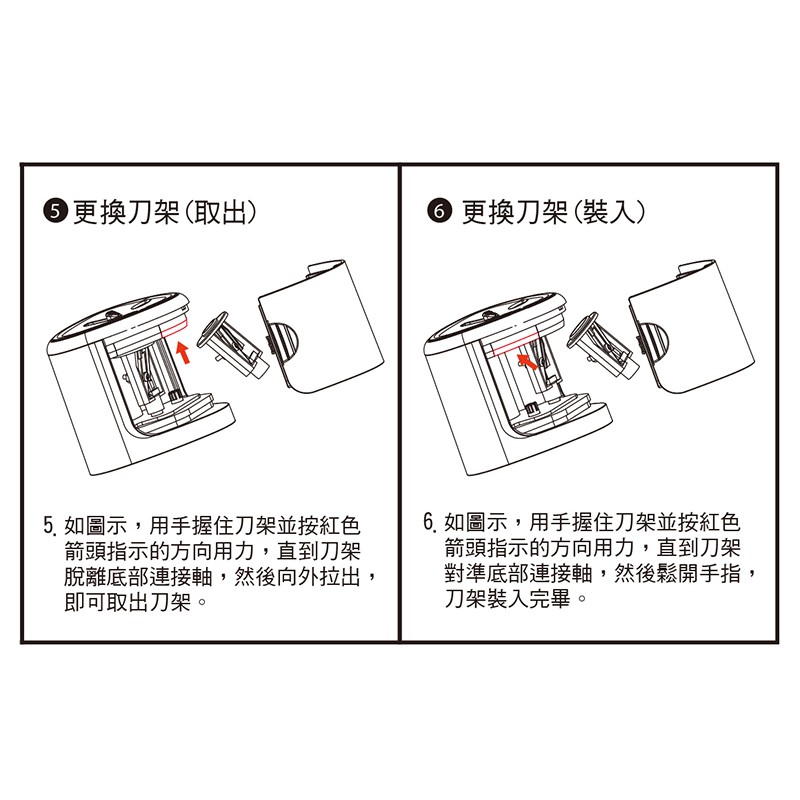 ❺ 更換刀架(取出)

5. 如圖示，用手握住刀架並按紅色箭頭指示的方向用力，直到刀架脫離底部連接軸，然後向外拉出，即可取出刀架。

❻ 更換刀架(裝入)

6. 如圖示，用手握住刀架並按紅色箭頭指示的方向用力，直到刀架對準底部連接軸，然後鬆開手指，刀架裝入完畢。