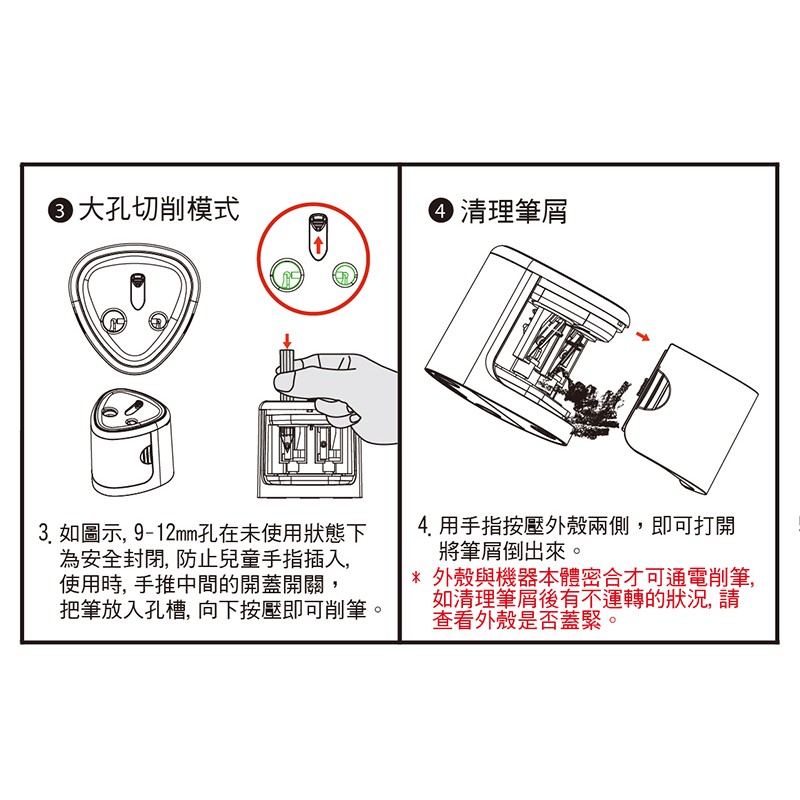 ❸ 大孔切削模式

3. 如圖示, 9-12mm孔在未使用狀態下為安全封閉, 防止兒童手指插入, 使用時, 手推中間的開蓋開關，把筆放入孔槽, 向下按壓即可削筆。

❹ 清理筆屑

4. 用手指按壓外殼兩側，即可打開將筆屑倒出來。
* 外殼與機器本體密合才可通電削筆, 如清理筆屑後有不運轉的狀況, 請查看外殼是否蓋緊。